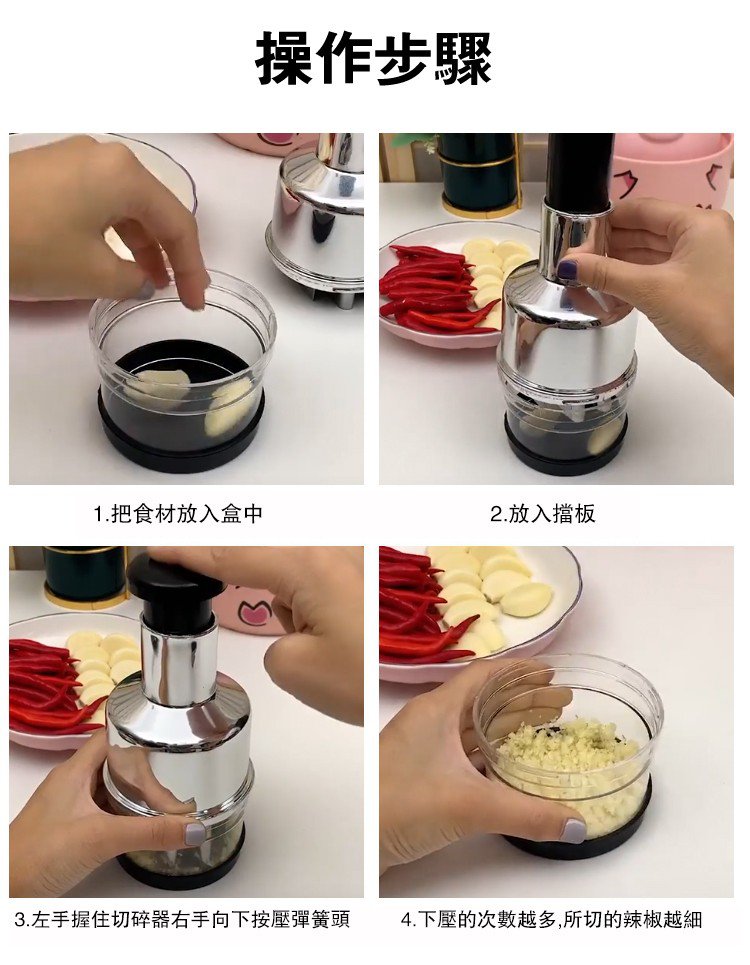 操作步驟

1.把食材放入盒中

2.放入擋板

3.左手握住切碎器右手向下按壓彈簧頭

4.下壓的次數越多,所切的辣椒越細